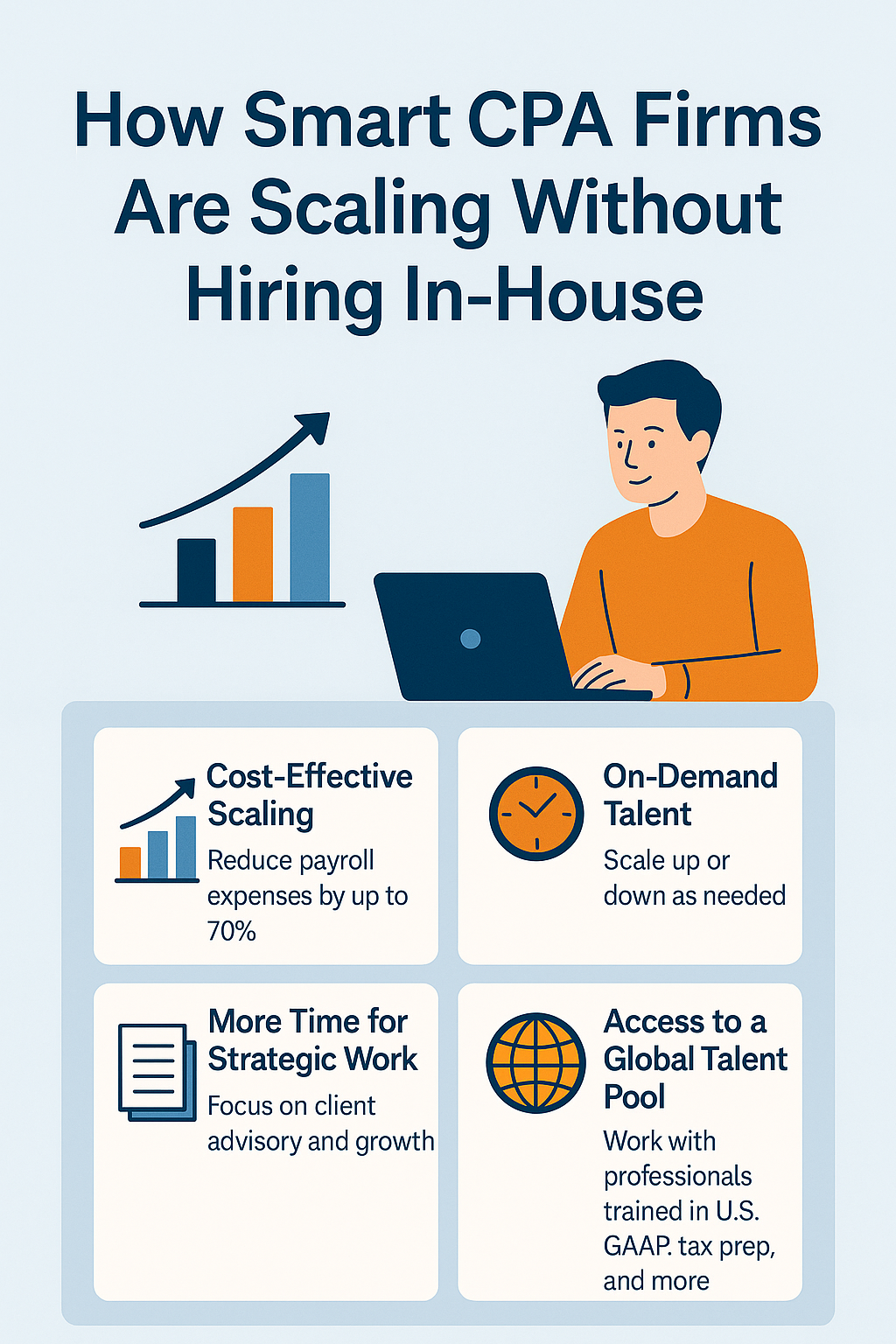 How Smart CPA Firms Are Scaling Without Hiring In-House

Cost-Effective Scaling
Reduce payroll expenses by up to 70%

On-Demand Talent
Scale up or down as needed

More Time for Strategic Work
Focus on client advisory and growth

Access to a Global Talent Pool
Work with professionals trained in U.S. GAAP. tax prep, and more